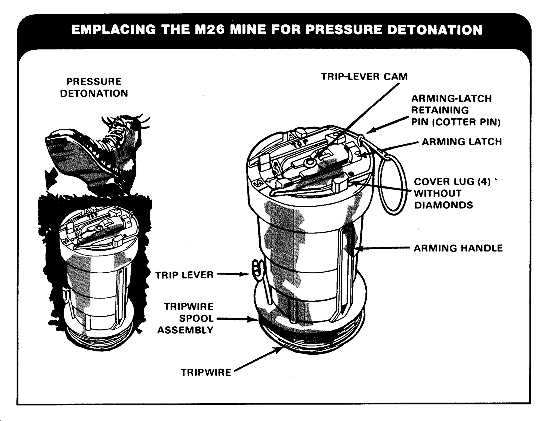 EMPLACING THE M26 MINE FOR PRESSURE DETONATION

PRESSURE DETONATION

TRIP-LEVER CAM

ARMING-LATCH RETAINING PIN (COTTER PIN)

ARMING LATCH

COVER LUG (4) WITHOUT DIAMONDS

ARMING HANDLE

TRIP LEVER

TRIPWIRE SPOOL ASSEMBLY

TRIPWIRE